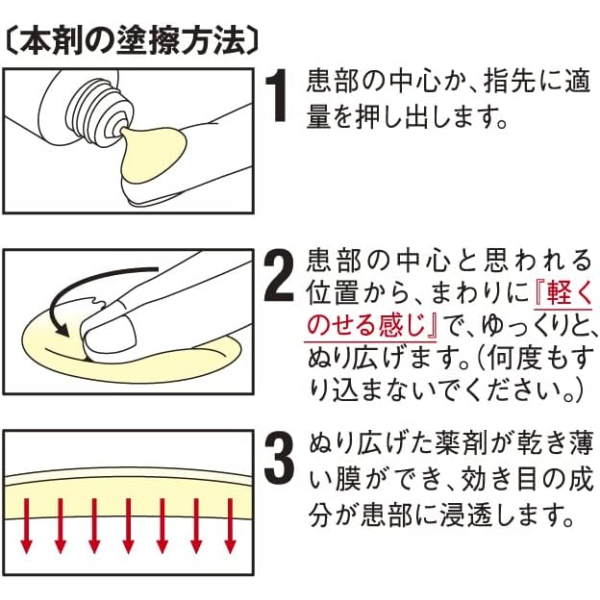 〔本剤の塗擦方法〕

1 患部の中心か、指先に適量を押し出します。

2 患部の中心と思われる位置から、まわりに『軽くのせる感じ』で、ゆっくりと、ぬり広げます。(何度もすり込まないでください。)

3 ぬり広げた薬剤が乾き薄い膜ができ、効き目の成分が患部に浸透します。